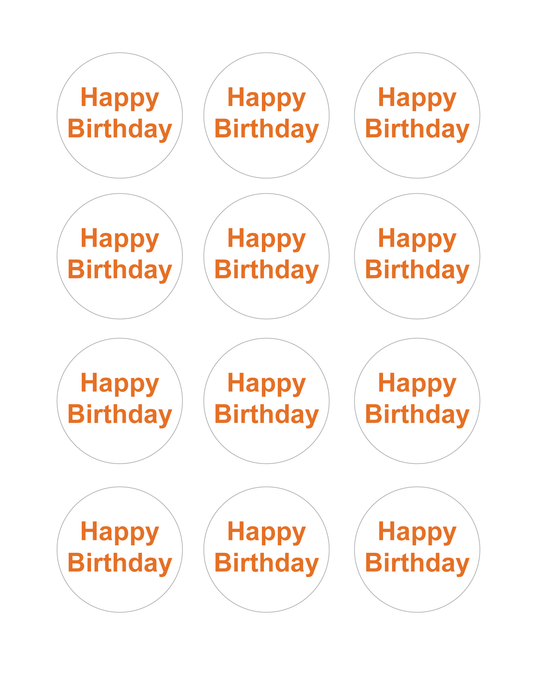 Happy Birthday

Happy Birthday

Happy Birthday

Happy Birthday

Happy Birthday

Happy Birthday

Happy Birthday

Happy Birthday

Happy Birthday

Happy Birthday

Happy Birthday

Happy Birthday