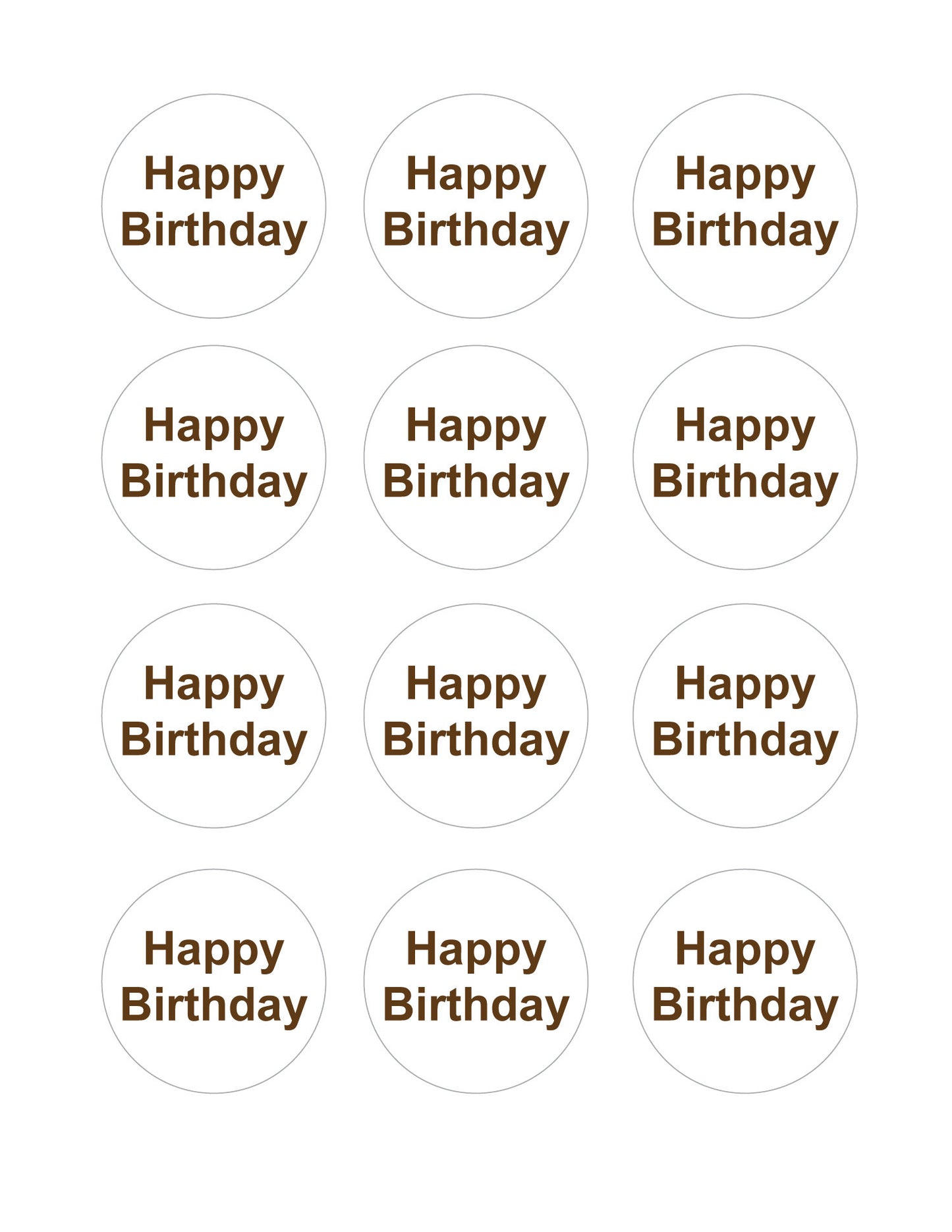 Happy
Birthday

Happy
Birthday

Happy
Birthday

Happy
Birthday

Happy
Birthday

Happy
Birthday

Happy
Birthday

Happy
Birthday

Happy
Birthday

Happy
Birthday

Happy
Birthday

Happy
Birthday