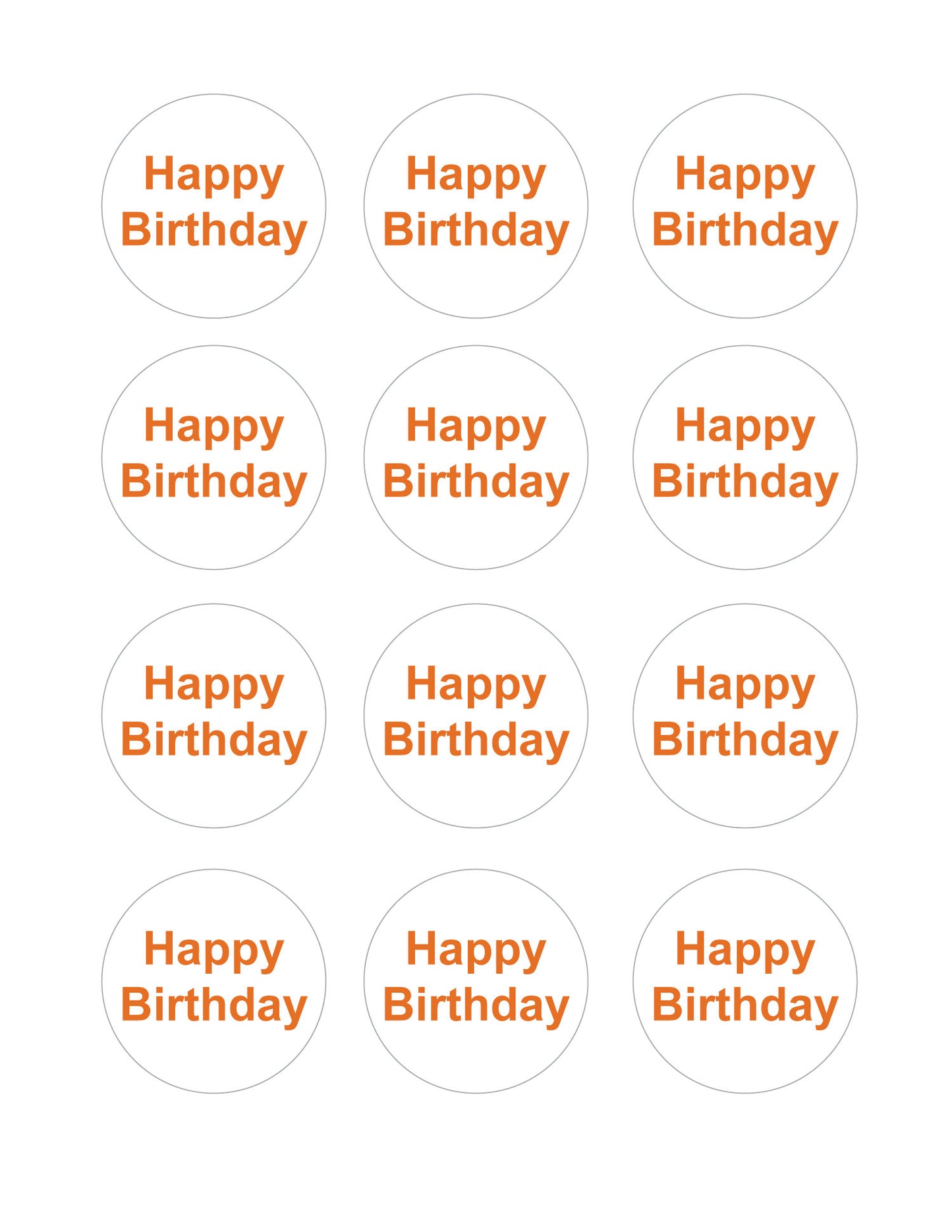 Happy
Birthday

Happy
Birthday

Happy
Birthday

Happy
Birthday

Happy
Birthday

Happy
Birthday

Happy
Birthday

Happy
Birthday

Happy
Birthday

Happy
Birthday

Happy
Birthday

Happy
Birthday