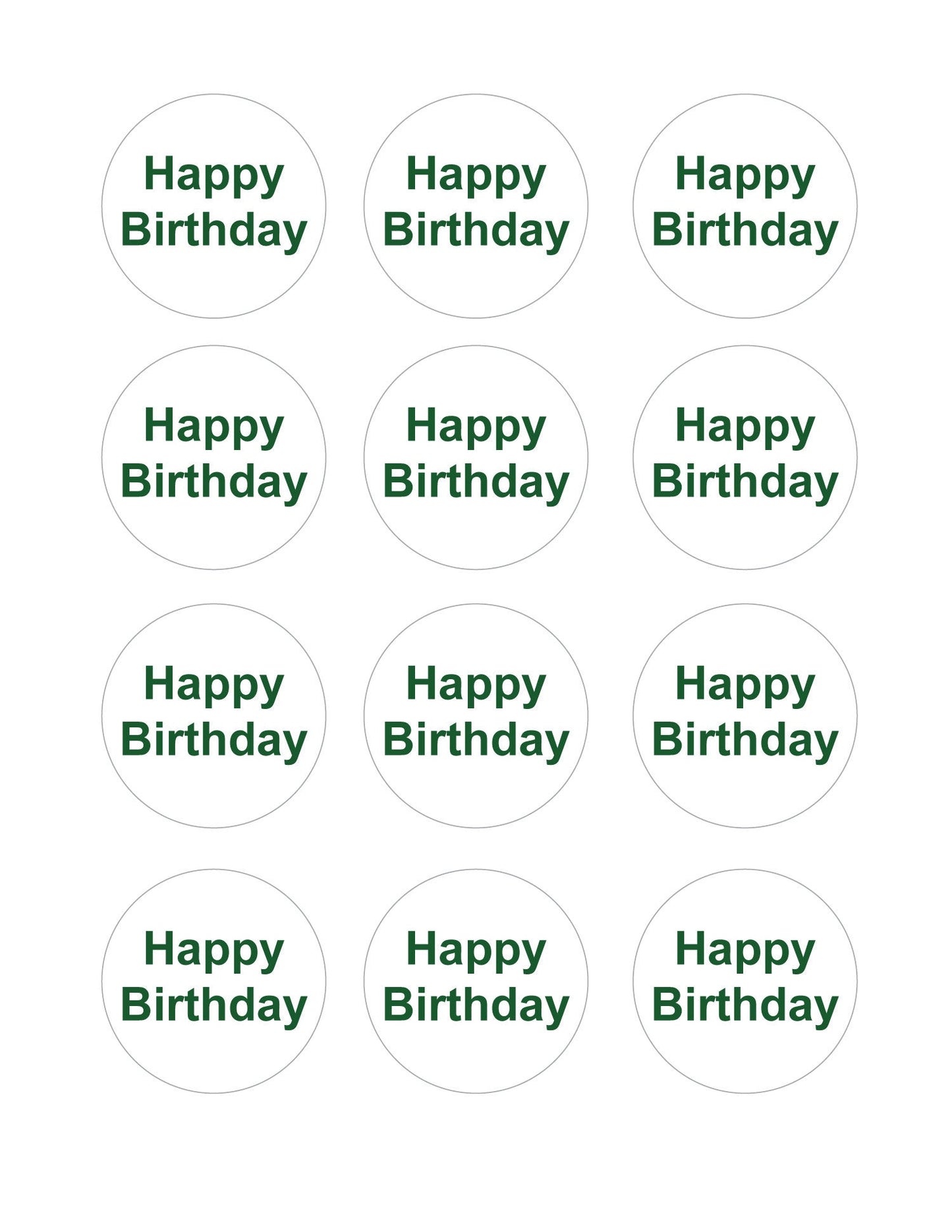 Happy
Birthday

Happy
Birthday

Happy
Birthday

Happy
Birthday

Happy
Birthday

Happy
Birthday

Happy
Birthday

Happy
Birthday

Happy
Birthday

Happy
Birthday

Happy
Birthday

Happy
Birthday